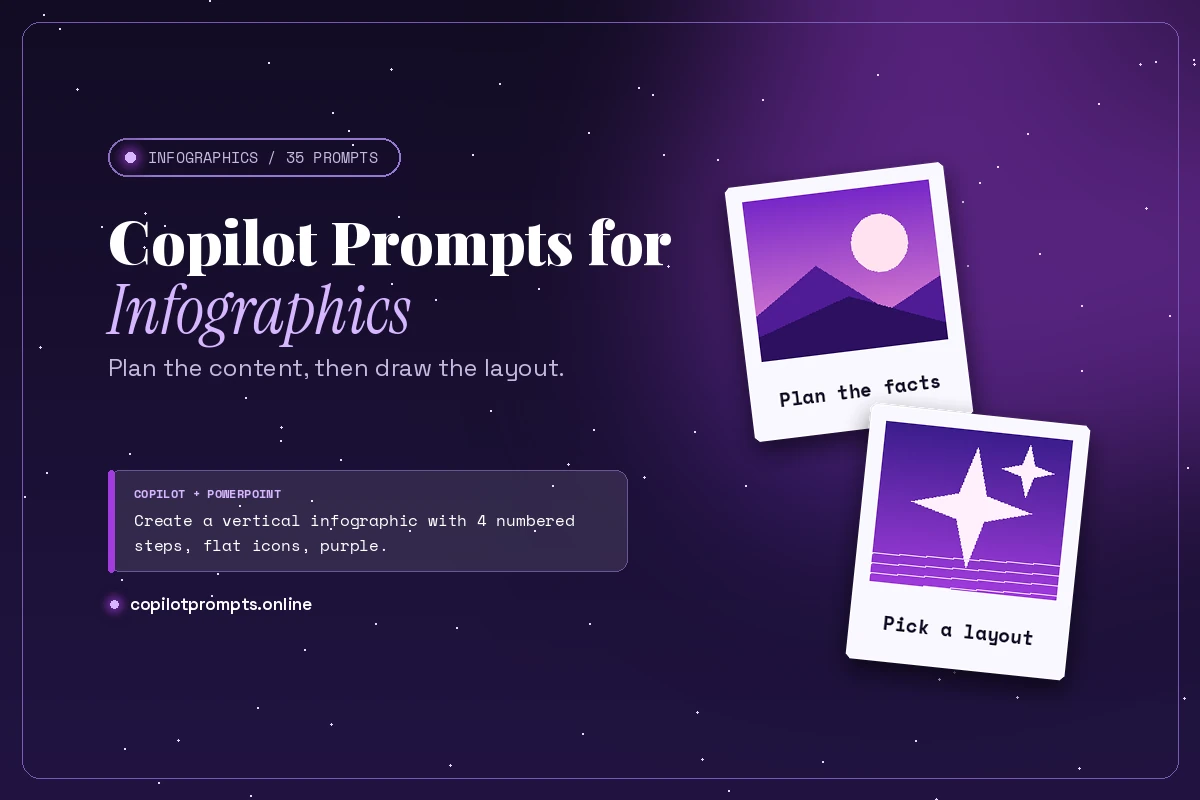 INFOGRAPHICS / 35 PROMPTS

Copilot Prompts for Infographics

Plan the content, then draw the layout.

COPILOT + POWERPOINT

Create a vertical infographic with 4 numbered steps, flat icons, purple.

copilotprompts.online

Plan the facts

Pick a layout